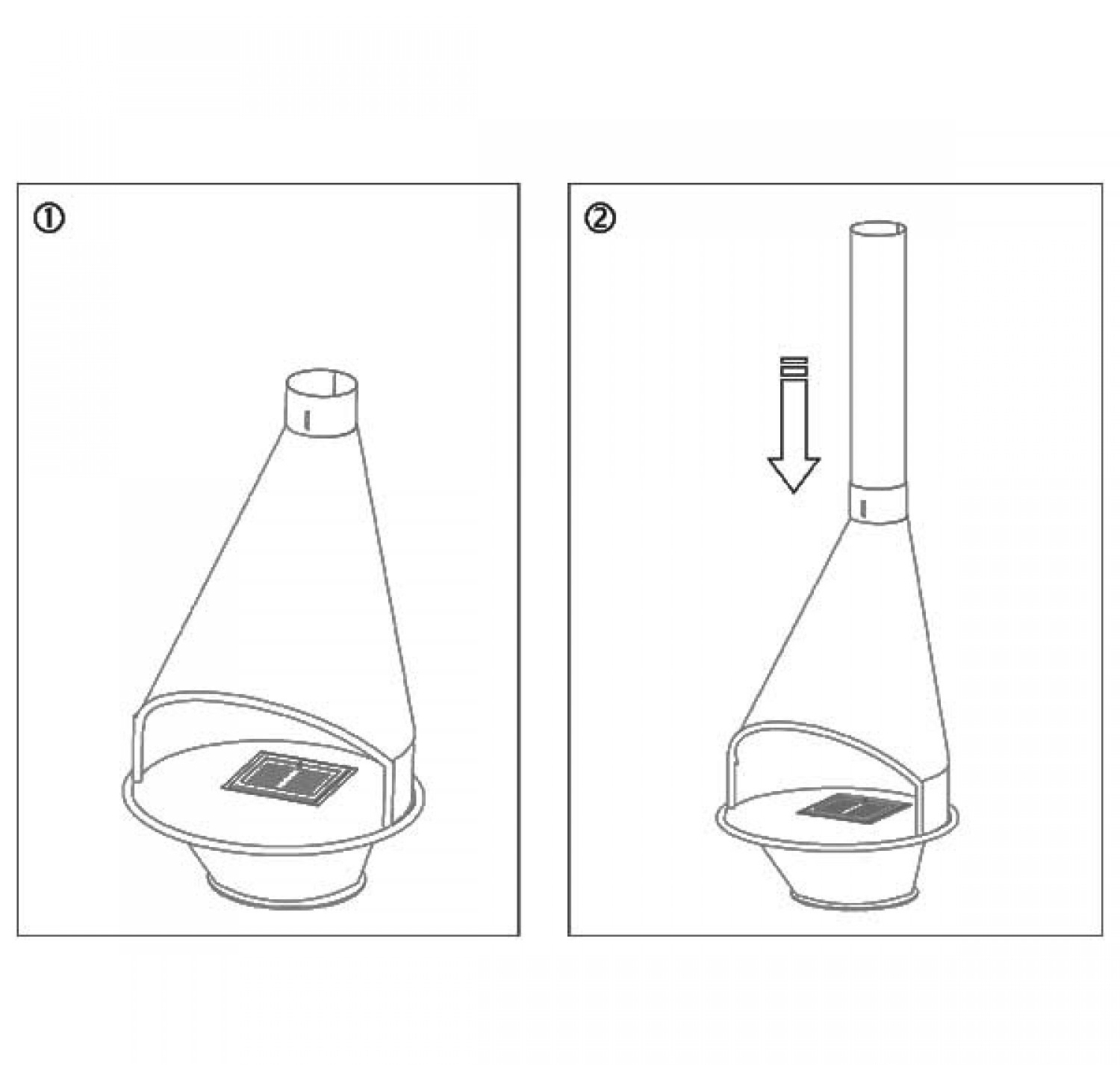 ①

②