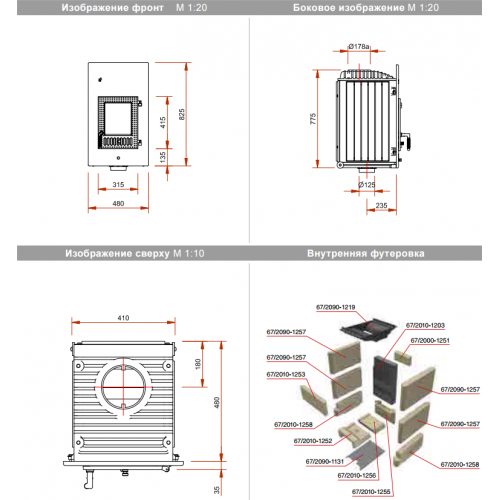 Изображение фронт M 1:20

825
415
135
315
480

Боковое изображение M 1:20

Ø178a
775
Ø125
235

Изображение сверху M 1:10

410
180
480
35

Внутренняя футеровка

67/2090-1219
67/2010-1203
67/2090-1257
67/2000-1251
67/2090-1257
67/2010-1253
67/2090-1257
67/2010-1258
67/2090-1257
67/2010-1252
67/2090-1131
67/2010-1258
67/2010-1256
67/2010-1255